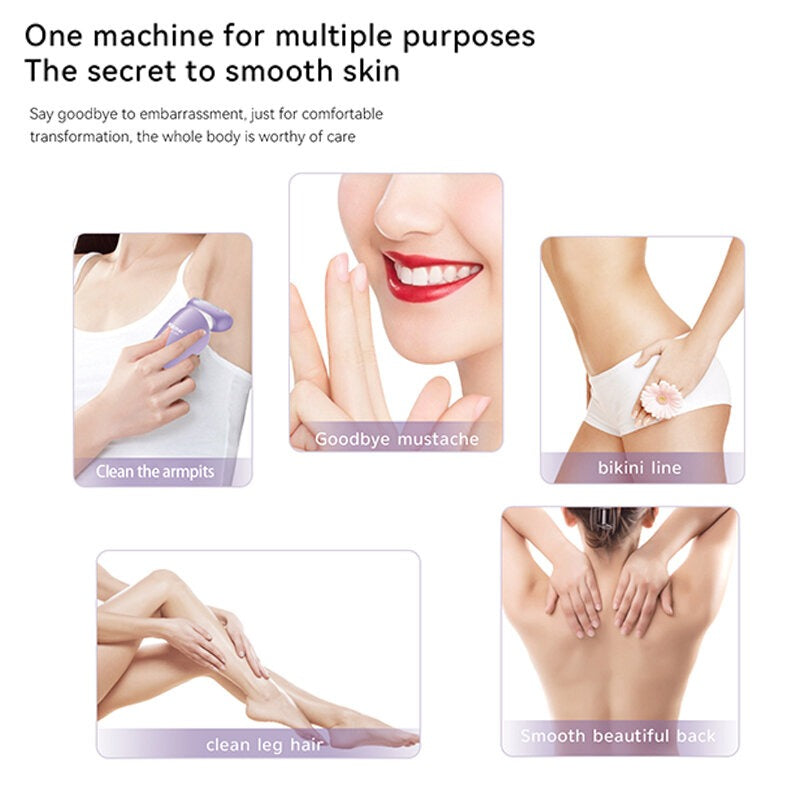 One machine for multiple purposes
The secret to smooth skin

Say goodbye to embarrassment, just for comfortable transformation, the whole body is worthy of care

Clean the armpits

Goodbye mustache

bikini line

clean leg hair

Smooth beautiful back